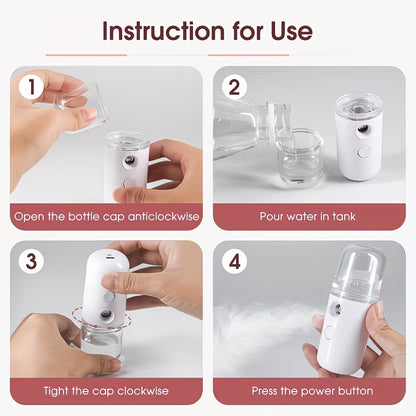 Instruction for Use

1

Open the bottle cap anticlockwise

2

Pour water in tank

3

Tight the cap clockwise

4

Press the power button