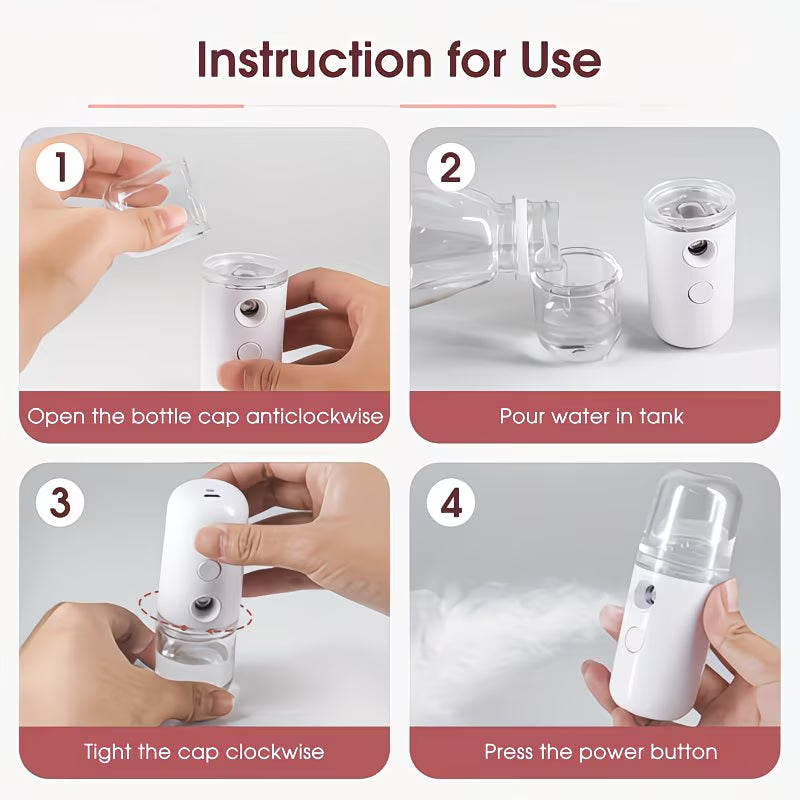 Instruction for Use

1
Open the bottle cap anticlockwise

2
Pour water in tank

3
Tight the cap clockwise

4
Press the power button